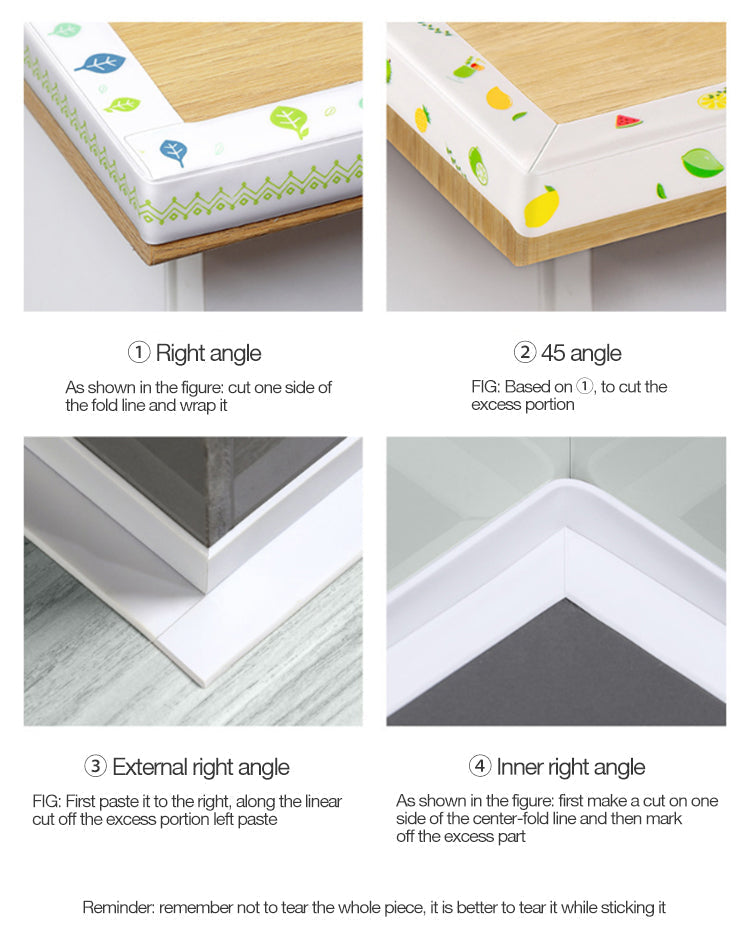 ① Right angle

As shown in the figure: cut one side of the fold line and wrap it

② 45 angle

FIG: Based on ①, to cut the excess portion

③ External right angle

FIG: First paste it to the right, along the linear cut off the excess portion left paste

④ Inner right angle

As shown in the figure: first make a cut on one side of the center-fold line and then mark off the excess part

Reminder: remember not to tear the whole piece, it is better to tear it while sticking it