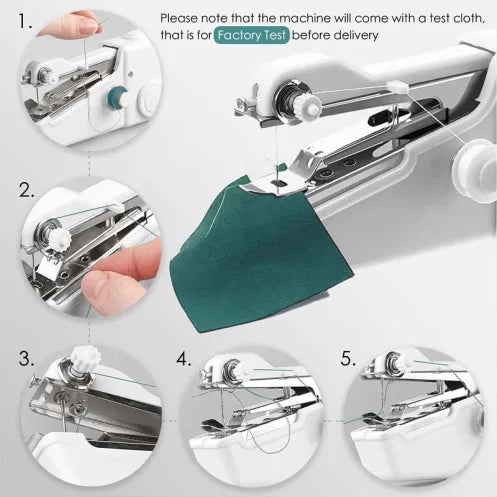 1.

Please note that the machine will come with a test cloth, that is for Factory Test before delivery

2.

3.

4.

5.